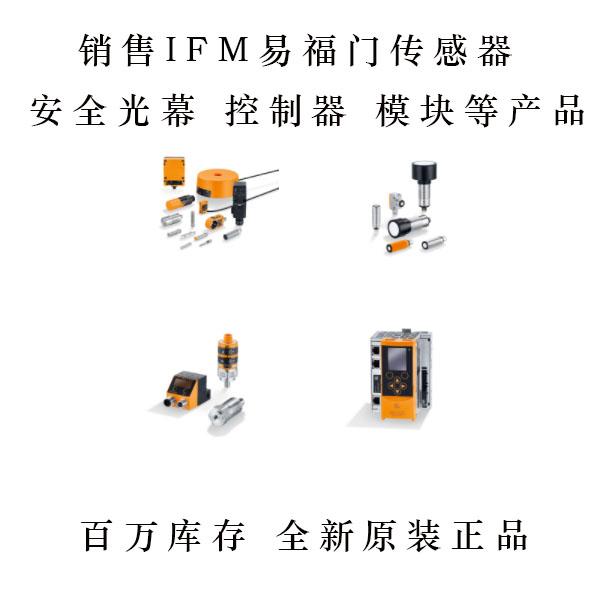 销售IFM易福门传感器

安全光幕 控制器 模块等产品

百万库存 全新原装正品